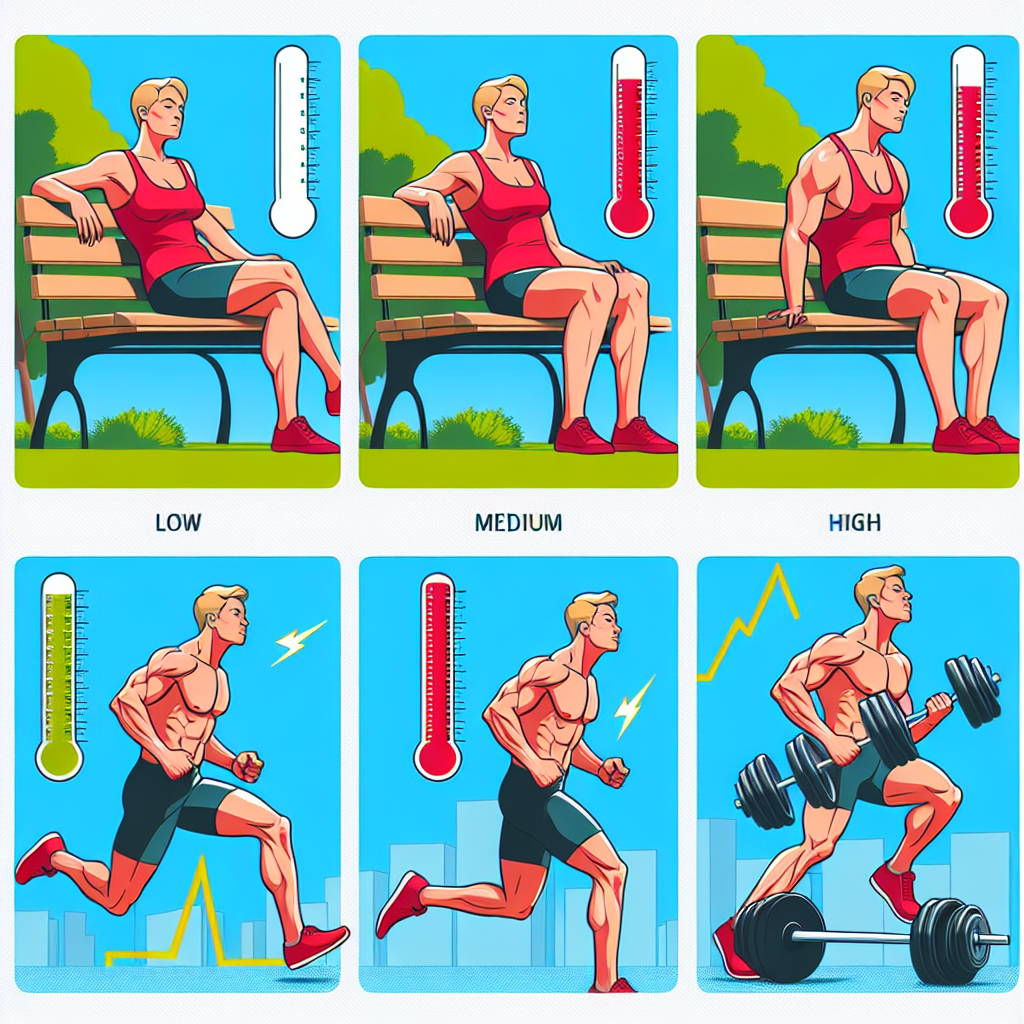 LOW

MEDIUM

HIGH